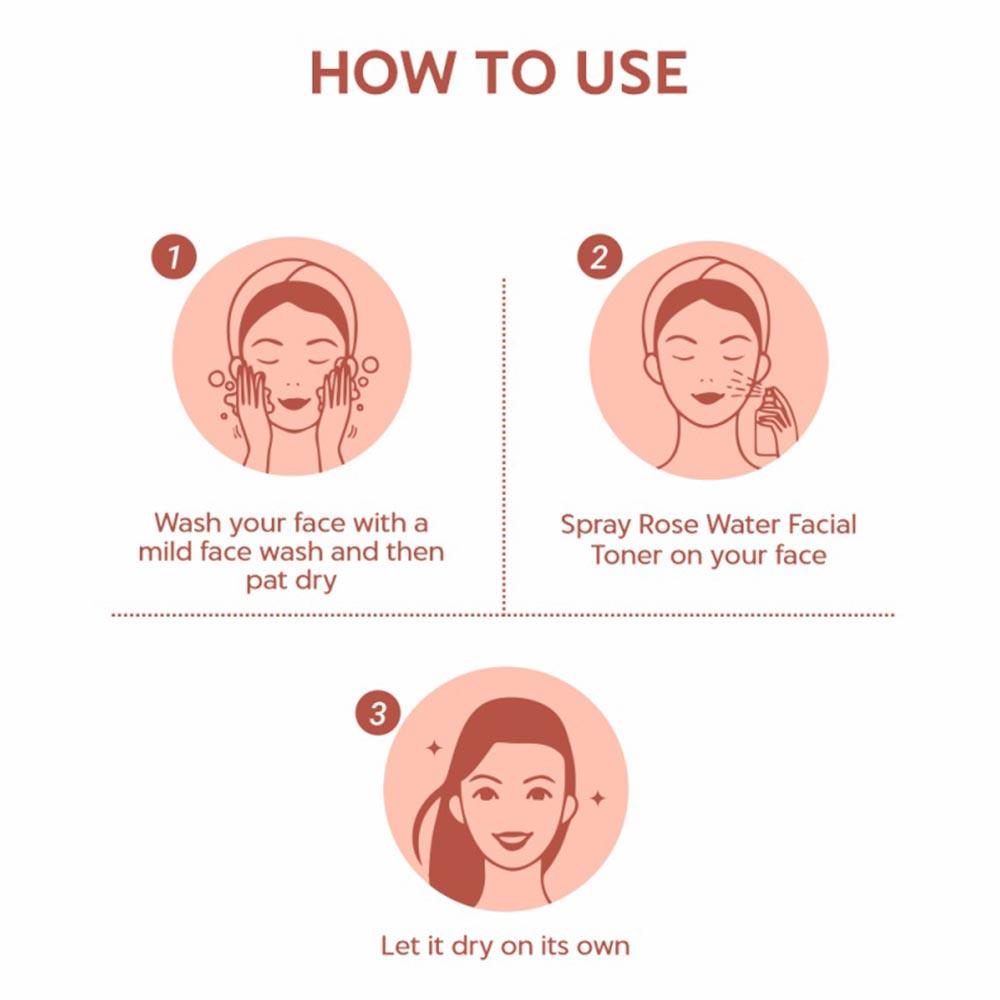 HOW TO USE

1

Wash your face with a mild face wash and then pat dry

2

Spray Rose Water Facial Toner on your face

3

Let it dry on its own