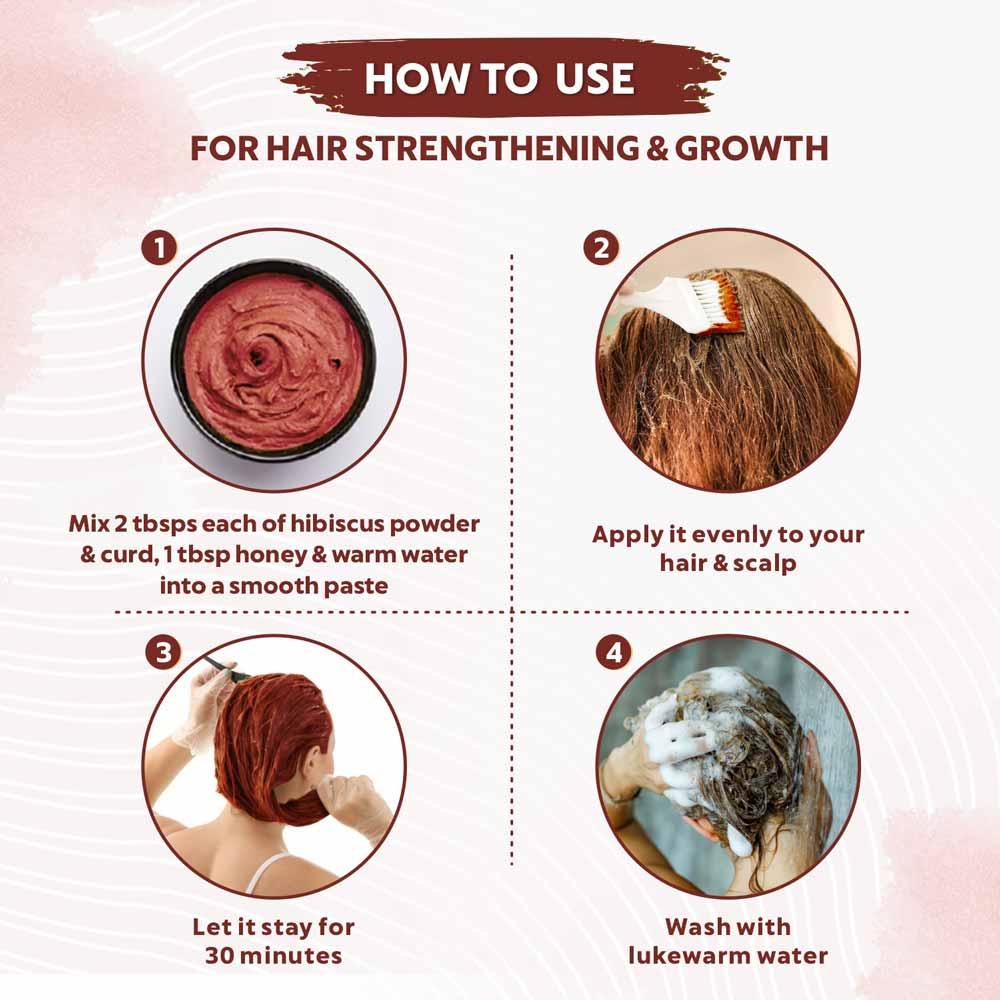 HOW TO USE

FOR HAIR STRENGTHENING & GROWTH

1

Mix 2 tbsps each of hibiscus powder & curd, 1 tbsp honey & warm water into a smooth paste

2

Apply it evenly to your hair & scalp

3

Let it stay for 30 minutes

4

Wash with lukewarm water