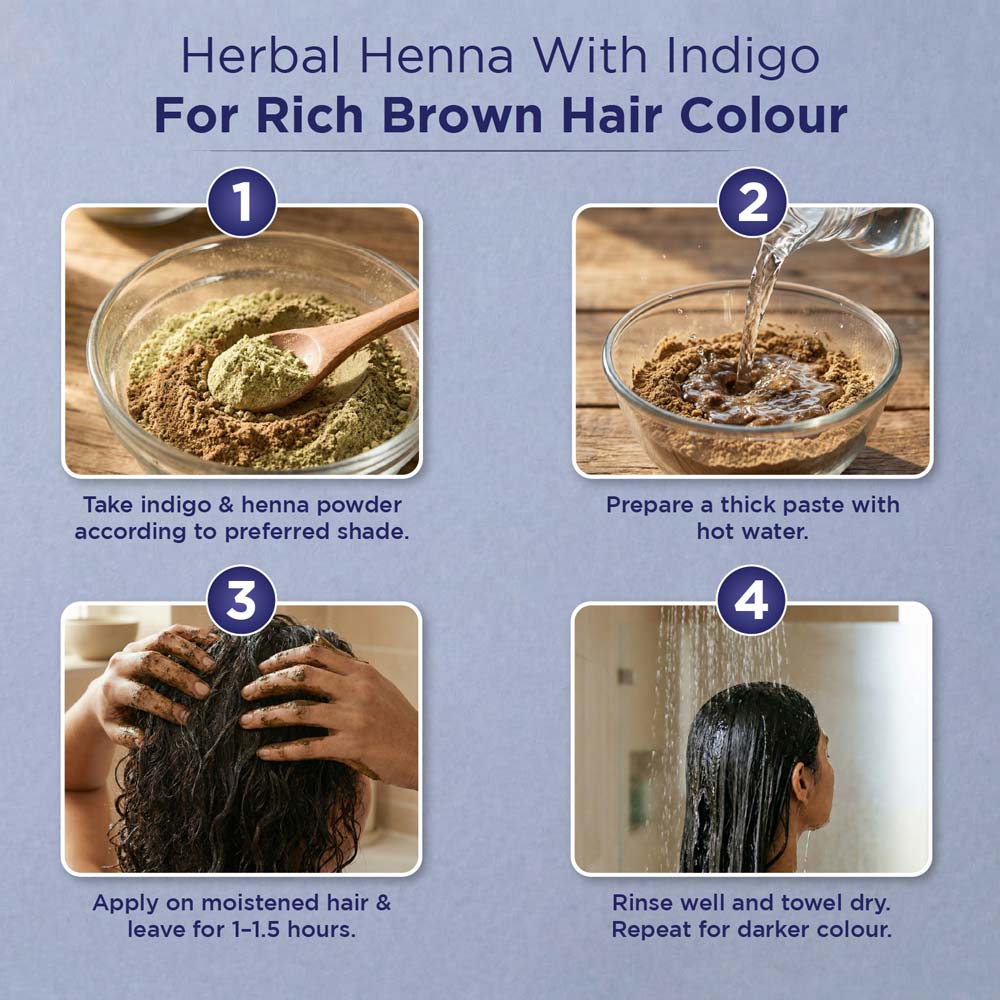 Herbal Henna With Indigo
For Rich Brown Hair Colour

1

Take indigo & henna powder according to preferred shade.

2

Prepare a thick paste with hot water.

3

Apply on moistened hair & leave for 1–1.5 hours.

4

Rinse well and towel dry. Repeat for darker colour.