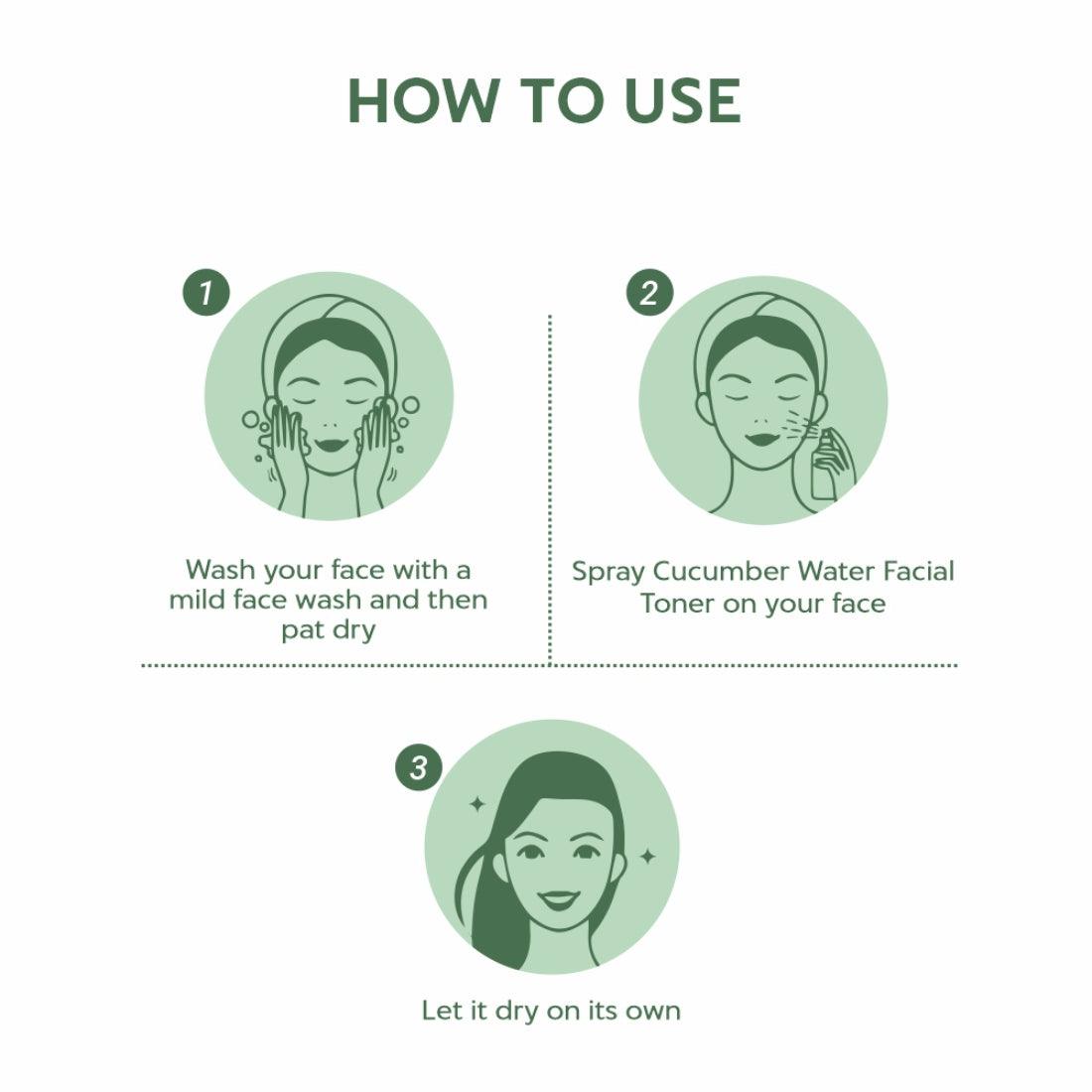 HOW TO USE

1

Wash your face with a mild face wash and then pat dry

2

Spray Cucumber Water Facial Toner on your face

3

Let it dry on its own