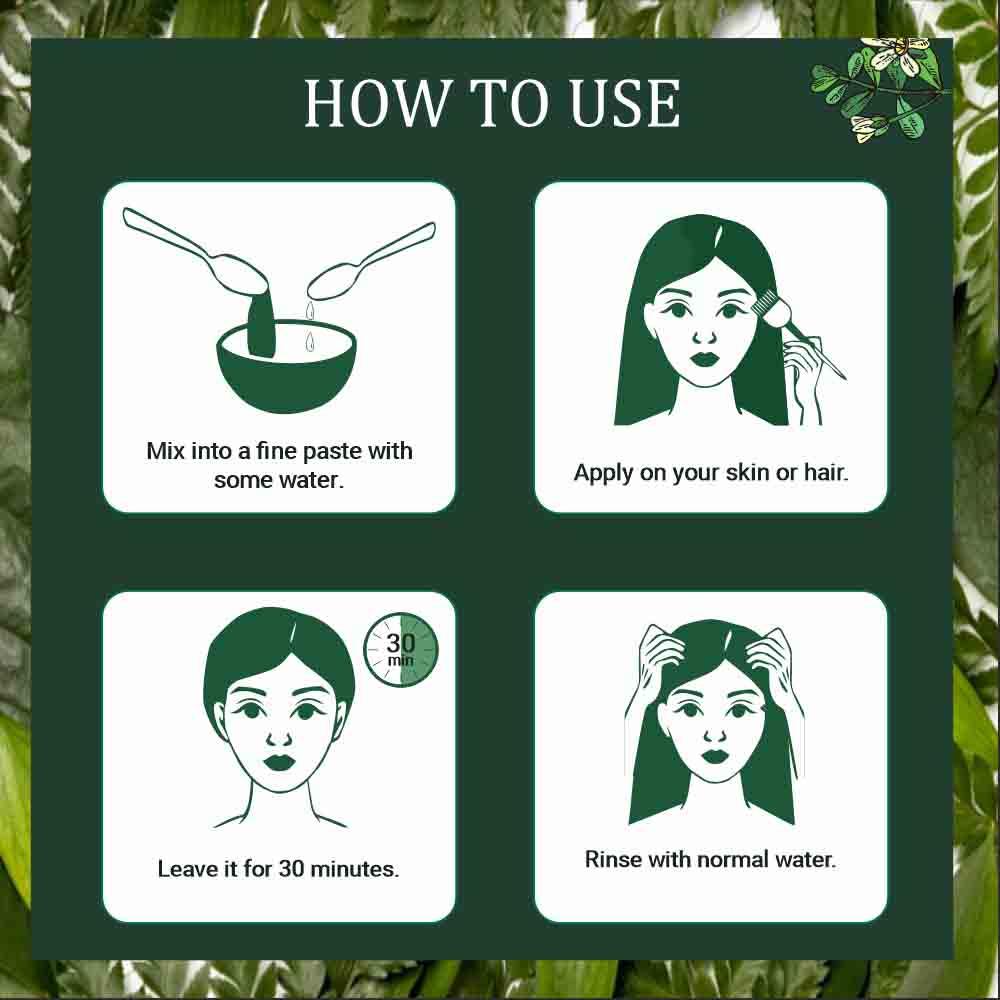 HOW TO USE

Mix into a fine paste with some water.

Apply on your skin or hair.

30 min

Leave it for 30 minutes.

Rinse with normal water.