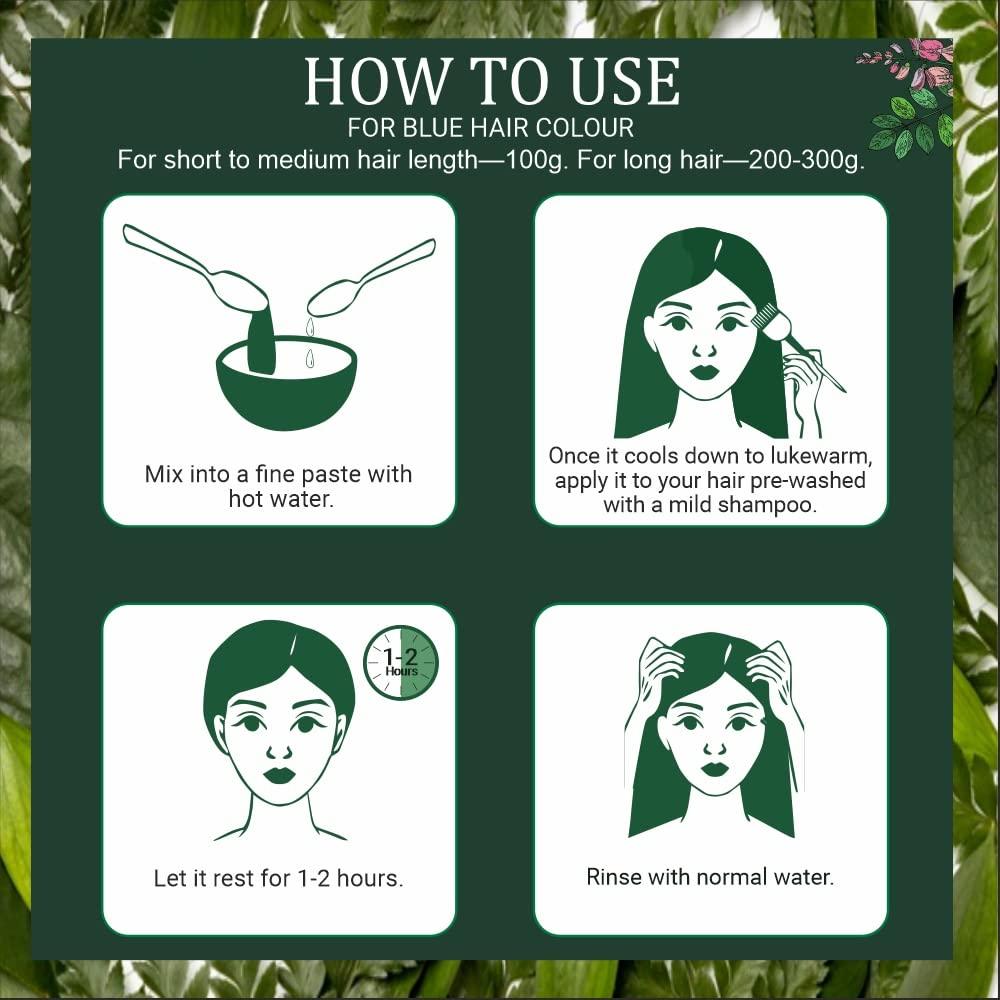 HOW TO USE
FOR BLUE HAIR COLOUR
For short to medium hair length—100g. For long hair—200-300g.

Mix into a fine paste with hot water.

Once it cools down to lukewarm, apply it to your hair pre-washed with a mild shampoo.

1-2 Hours

Let it rest for 1-2 hours.

Rinse with normal water.