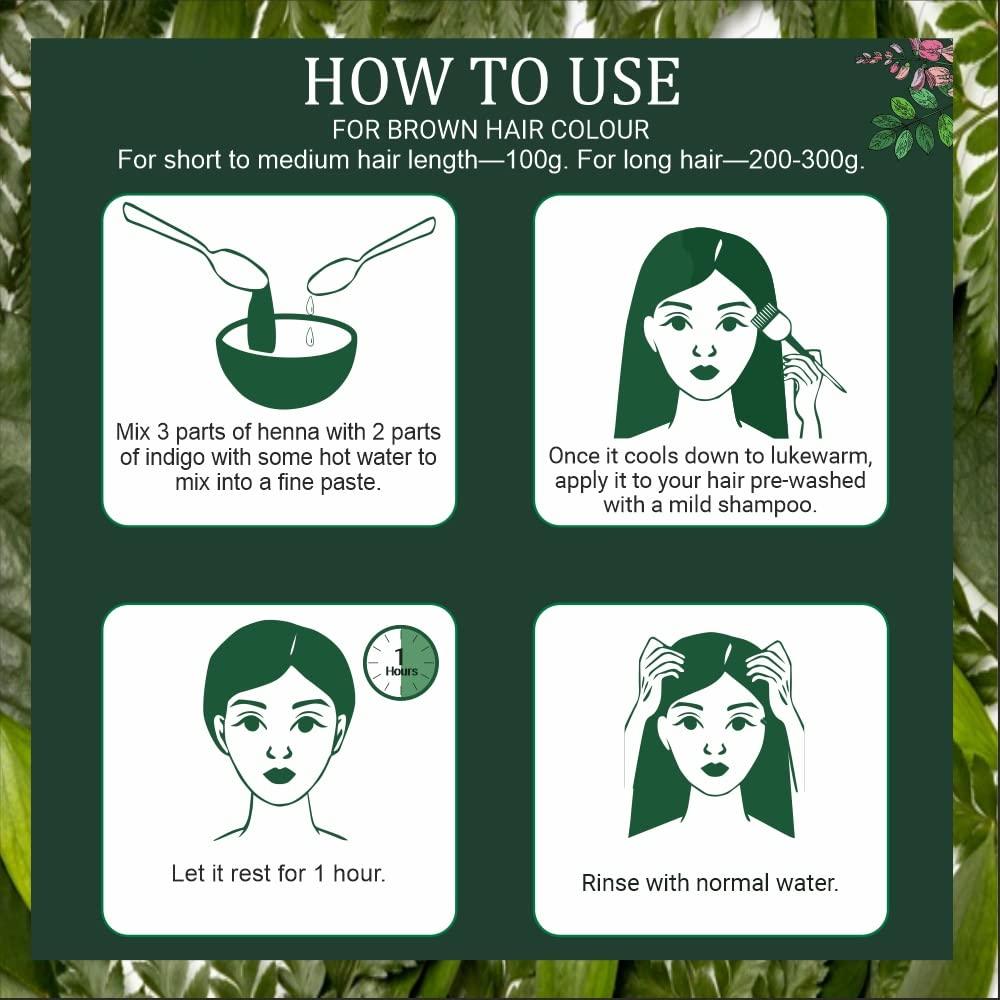 HOW TO USE
FOR BROWN HAIR COLOUR
For short to medium hair length—100g. For long hair—200-300g.

Mix 3 parts of henna with 2 parts of indigo with some hot water to mix into a fine paste.

Once it cools down to lukewarm, apply it to your hair pre-washed with a mild shampoo.

1
Hours

Let it rest for 1 hour.

Rinse with normal water.