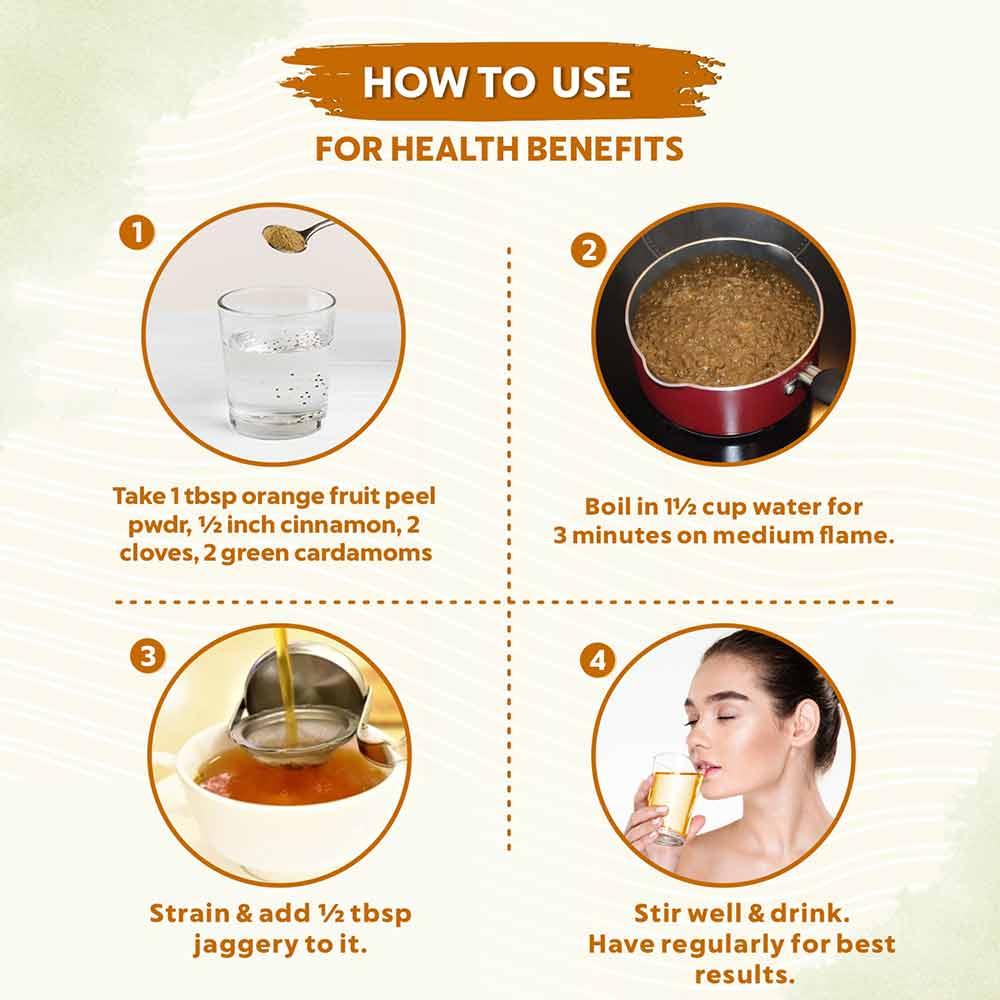 HOW TO USE
FOR HEALTH BENEFITS

1
Take 1 tbsp orange fruit peel pwdr, ½ inch cinnamon, 2 cloves, 2 green cardamoms

2
Boil in 1½ cup water for 3 minutes on medium flame.

3
Strain & add ½ tbsp jaggery to it.

4
Stir well & drink.
Have regularly for best results.