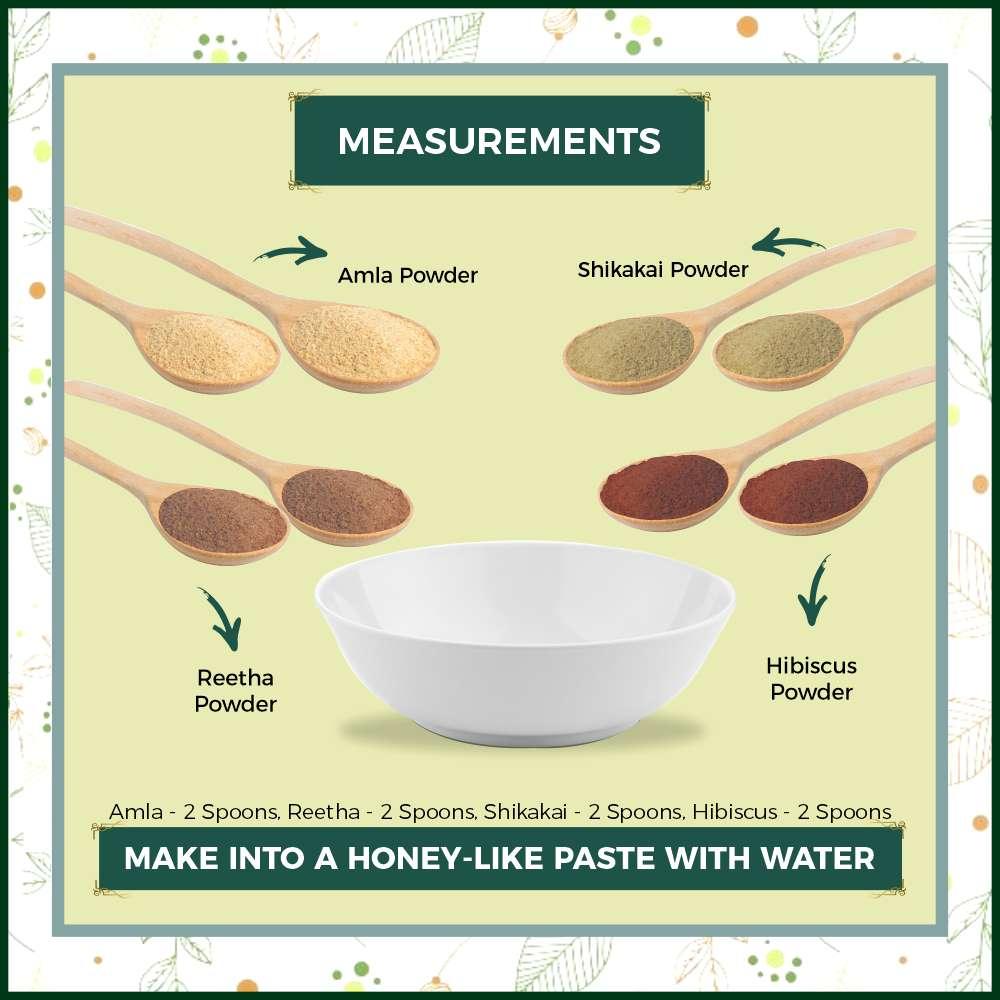 MEASUREMENTS

Amla Powder

Shikakai Powder

Reetha Powder

Hibiscus Powder

Amla - 2 Spoons, Reetha - 2 Spoons, Shikakai - 2 Spoons, Hibiscus - 2 Spoons

MAKE INTO A HONEY-LIKE PASTE WITH WATER