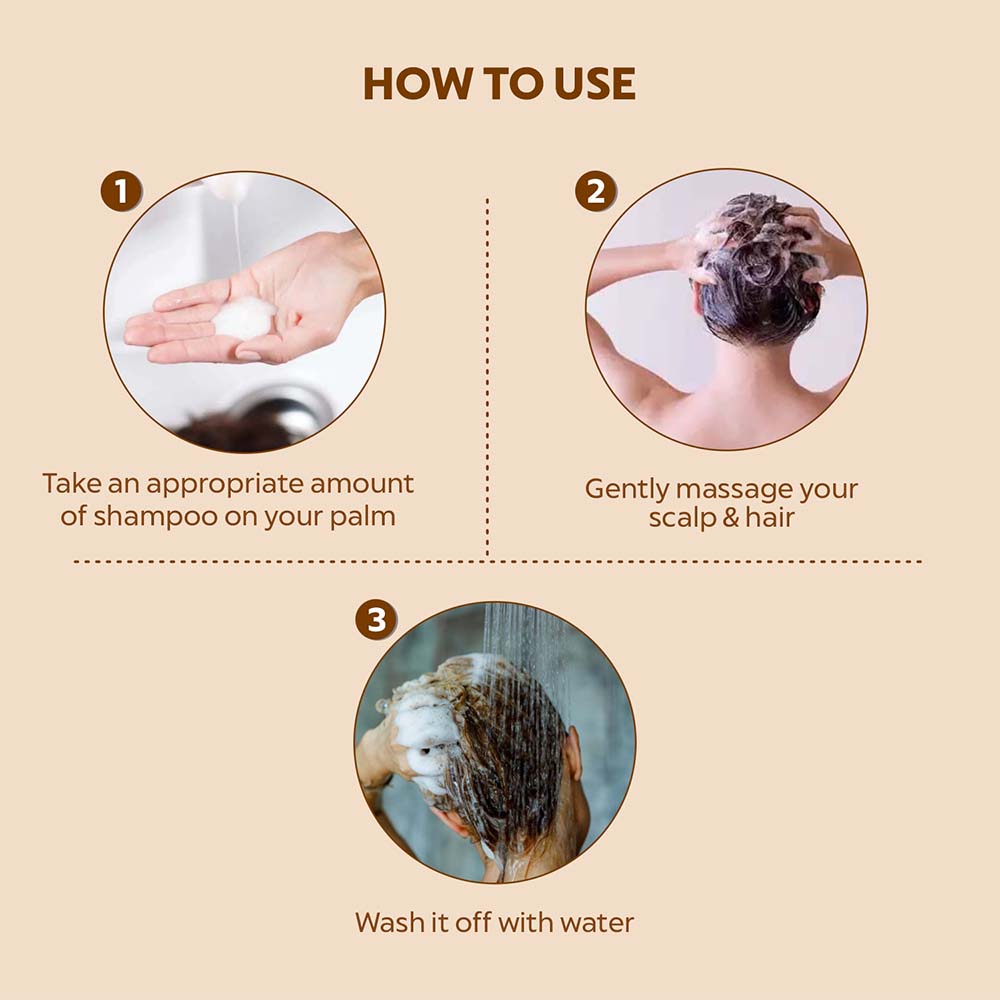 HOW TO USE

1

Take an appropriate amount of shampoo on your palm

2

Gently massage your scalp & hair

3

Wash it off with water