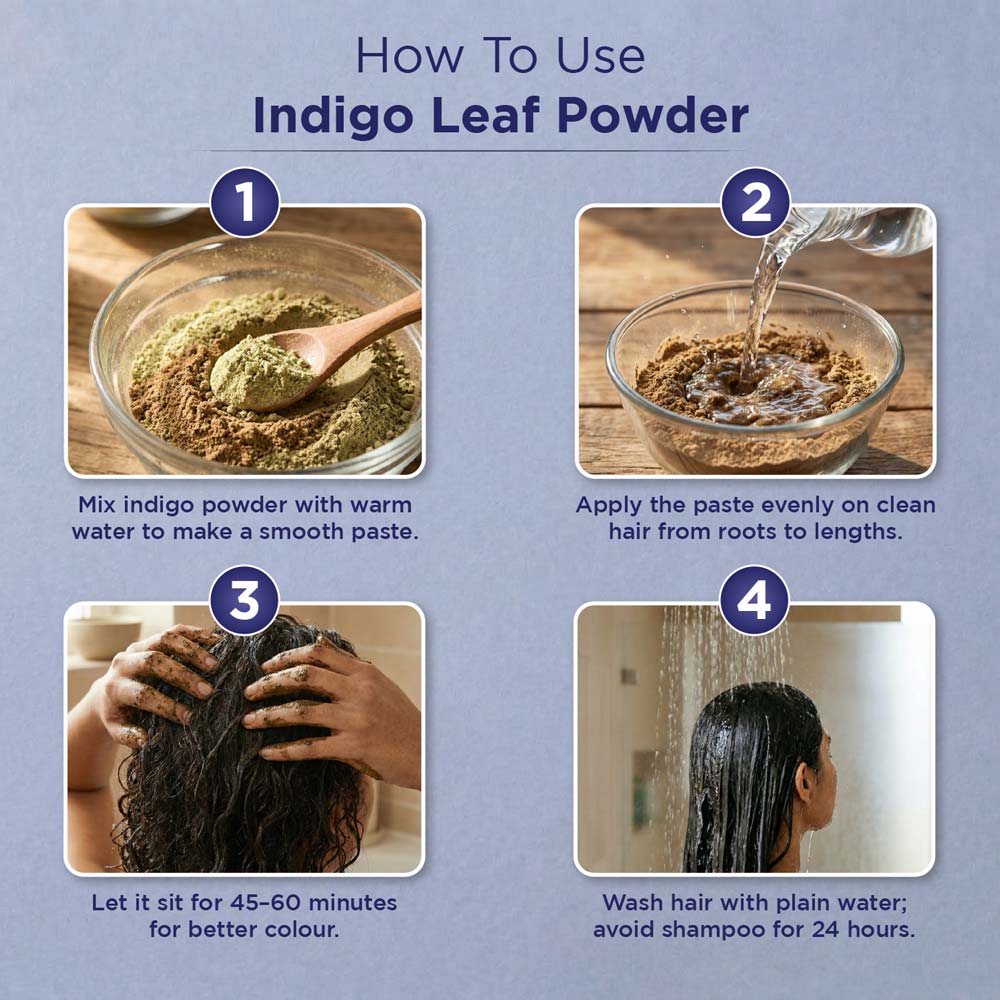 How To Use
Indigo Leaf Powder

1

Mix indigo powder with warm water to make a smooth paste.

2

Apply the paste evenly on clean hair from roots to lengths.

3

Let it sit for 45–60 minutes for better colour.

4

Wash hair with plain water; avoid shampoo for 24 hours.