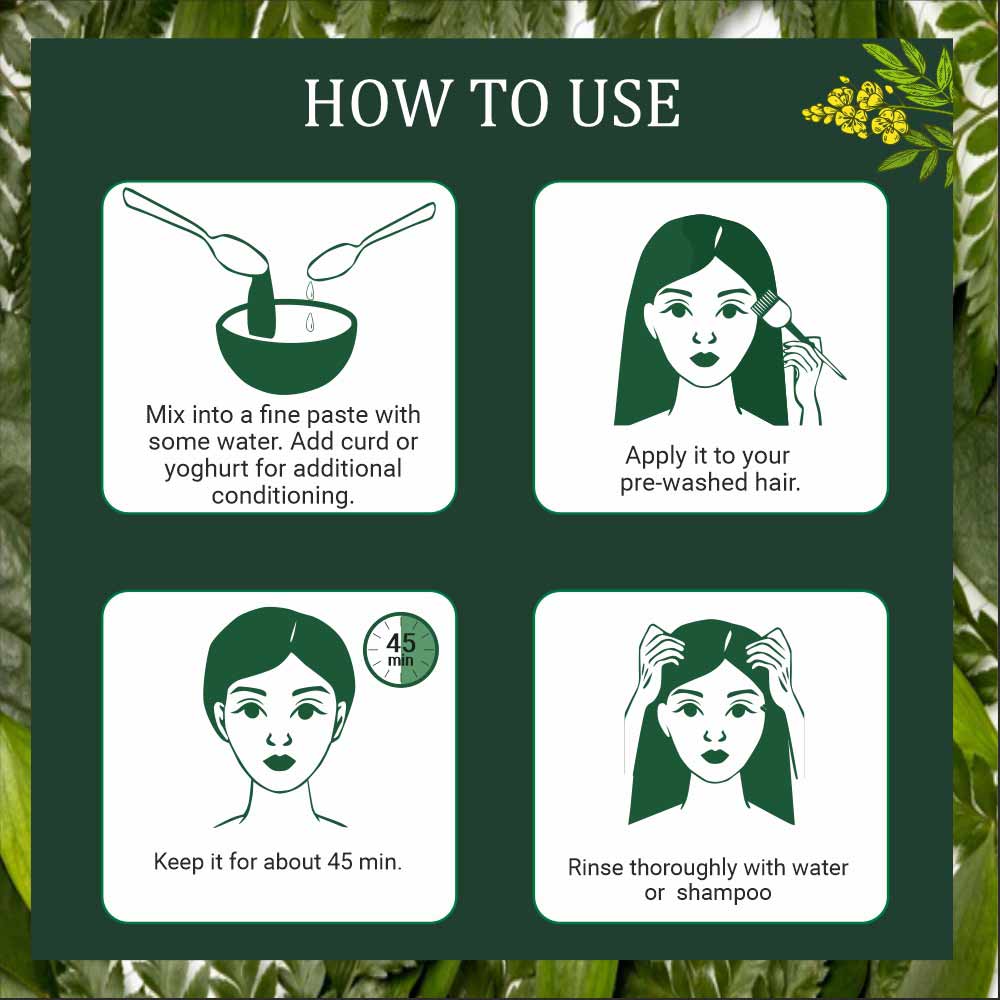 HOW TO USE

Mix into a fine paste with some water. Add curd or yoghurt for additional conditioning.

Apply it to your pre-washed hair.

45 min

Keep it for about 45 min.

Rinse thoroughly with water or shampoo